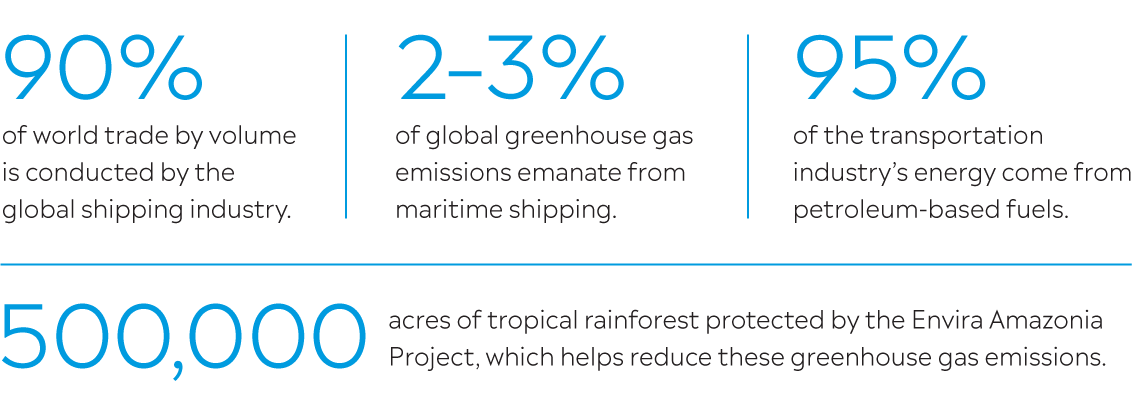 90%
of world trade by volume is conducted by the global shipping industry.

2–3%
of global greenhouse gas emissions emanate from maritime shipping.

95%
of the transportation industry's energy come from petroleum-based fuels.

500,000
acres of tropical rainforest protected by the Envira Amazonia Project, which helps reduce these greenhouse gas emissions.