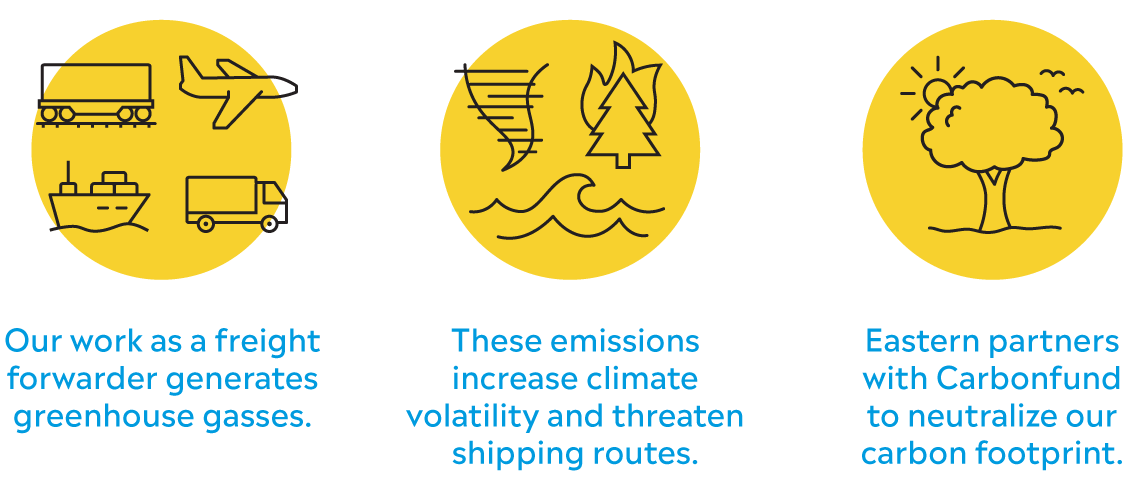 Our work as a freight forwarder generates greenhouse gasses.

These emissions increase climate volatility and threaten shipping routes.

Eastern partners with Carbonfund to neutralize our carbon footprint.