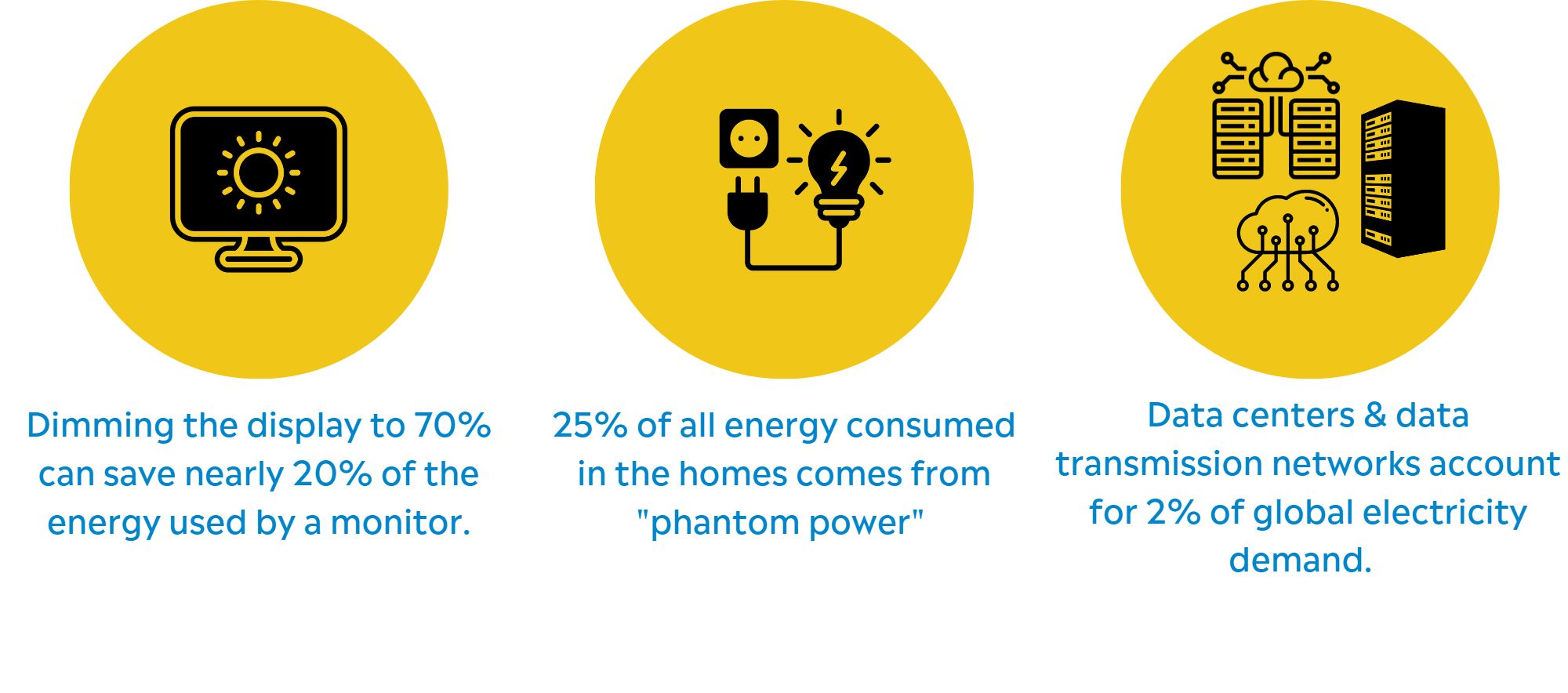 Dimming the display to 70% can save nearly 20% of the energy used by a monitor.

25% of all energy consumed in the homes comes from "phantom power"

Data centers & data transmission networks account for 2% of global electricity demand.